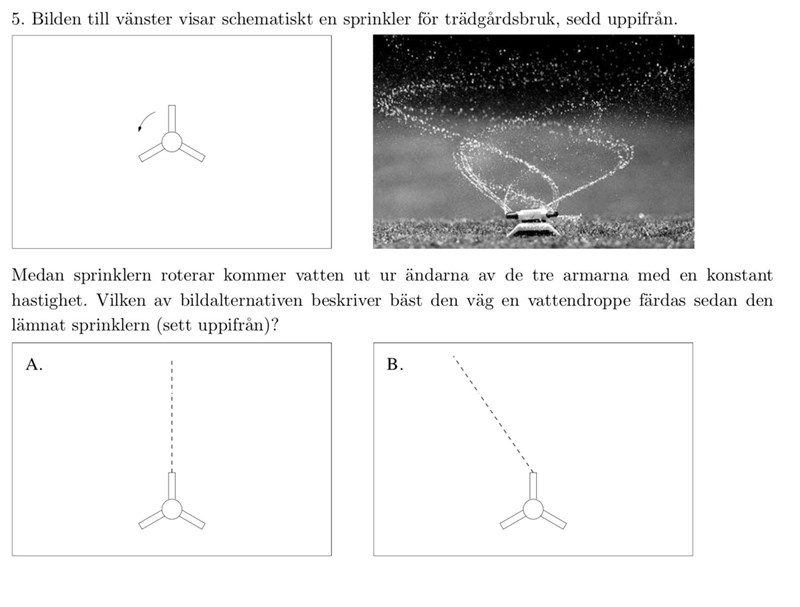 5. Bilden till vänster visar schematiskt en sprinkler för trädgårdsbruk, sedd uppifrån.

Medan sprinklern roterar kommer vatten ut ur ändarna av de tre armarna med en konstant hastighet. Vilken av bildalternativen beskriver bäst den väg en vattendroppe färdas sedan den lämnat sprinklern (sett uppifrån)?

A.

B.